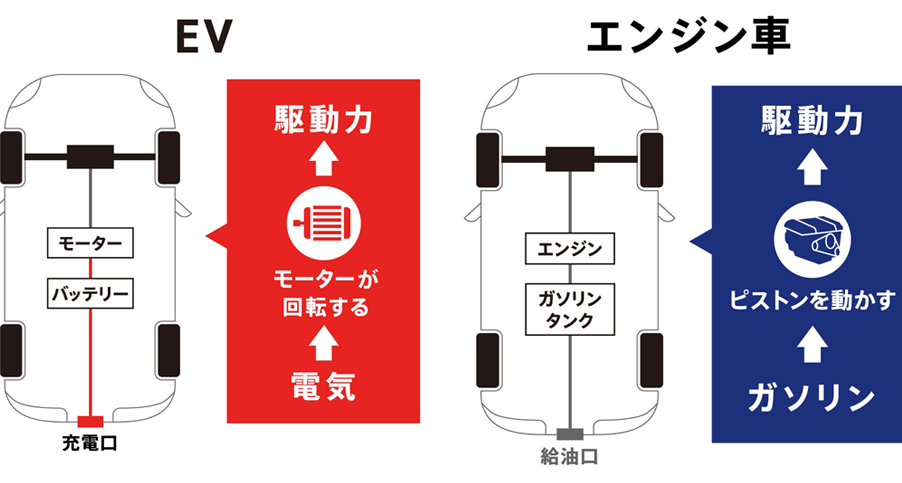 EV

モーター

バッテリー

充電口

駆動力

モーターが回転する

電気

エンジン車

エンジン

ガソリンタンク

給油口

駆動力

ピストンを動かす

ガソリン