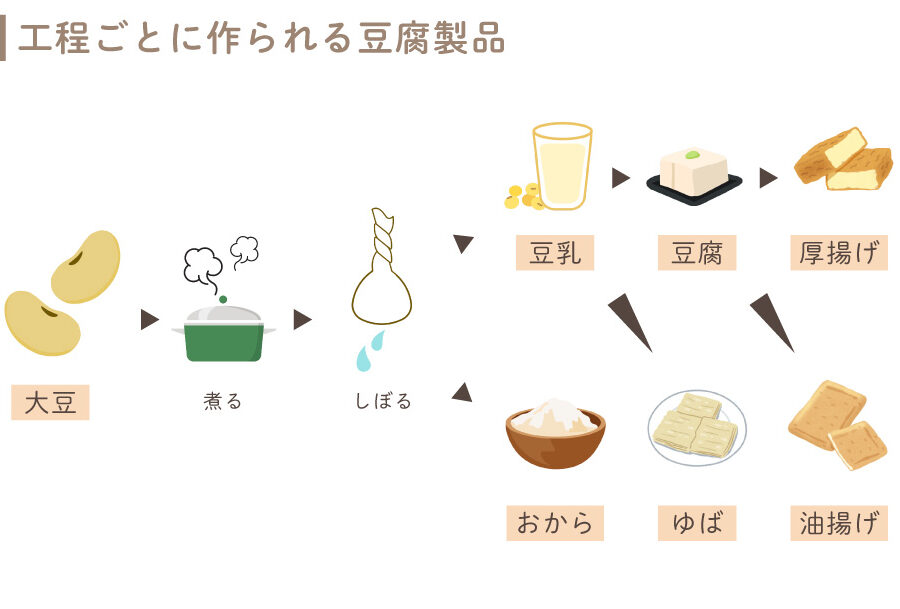 工程ごとに作られる豆腐製品

大豆

煮る

しぼる

豆乳

豆腐

厚揚げ

おから

ゆば

油揚げ