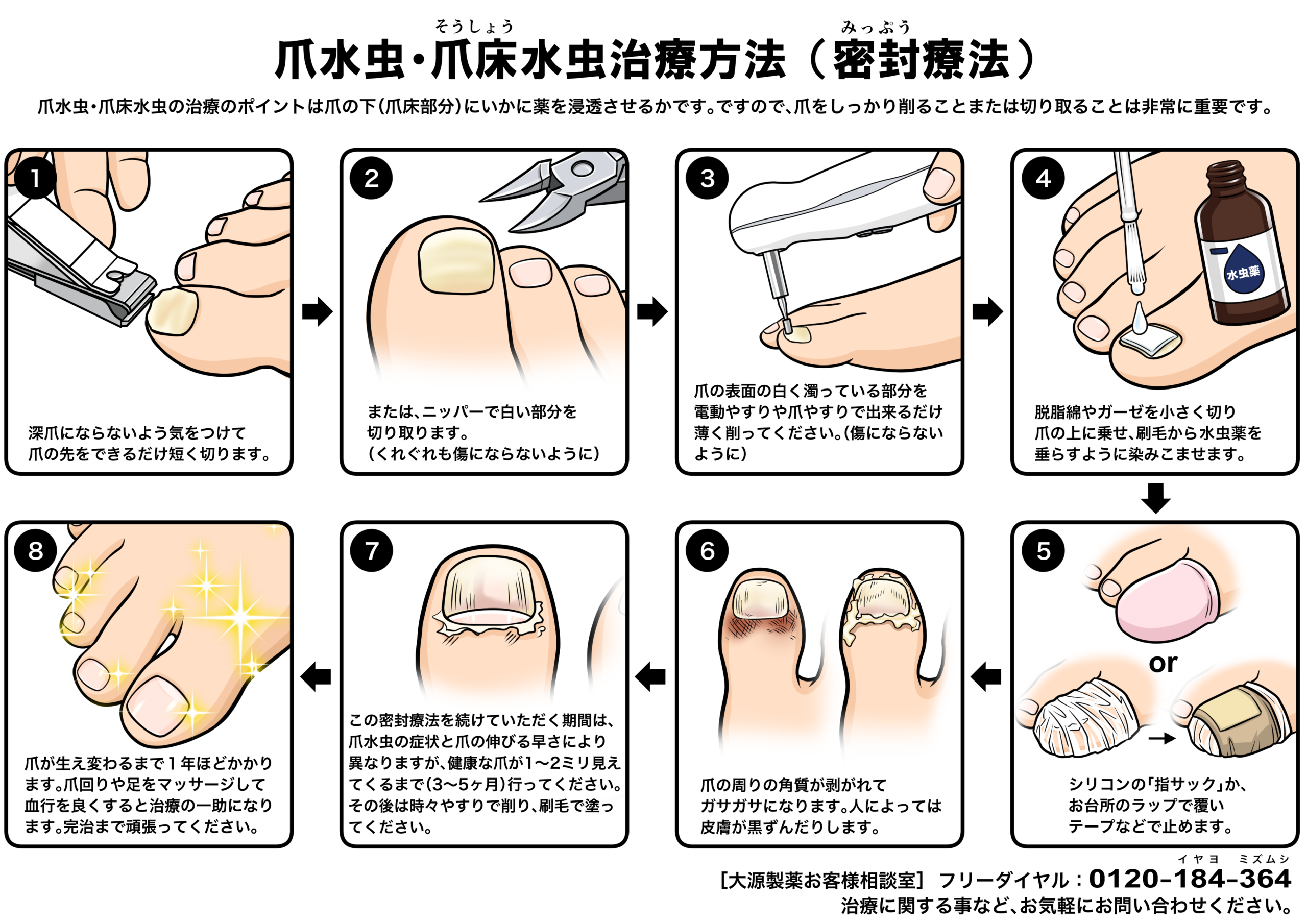 そうしょう　みっぷう
爪水虫・爪床水虫治療方法（密封療法）

爪水虫・爪床水虫の治療のポイントは爪の下（爪床部分）にいかに薬を浸透させるかです。ですので、爪をしっかり削ることまたは切り取ることは非常に重要です。

1
深爪にならないよう気をつけて爪の先をできるだけ短く切ります。

2
または、ニッパーで白い部分を切り取ります。（くれぐれも傷にならないように）

3
爪の表面の白く濁っている部分を電動やすりや爪やすりで出来るだけ薄く削ってください。（傷にならないように）

4
水虫薬
脱脂綿やガーゼを小さく切り爪の上に乗せ、刷毛から水虫薬を垂らすように染みこませます。

5
or
シリコンの「指サック」か、お台所のラップで覆いテープなどで止めます。

6
爪の周りの角質が剥がれてガサガサになります。人によっては皮膚が黒ずんだりします。

7
この密封療法を続けていただく期間は、爪水虫の症状と爪の伸びる早さにより異なりますが、健康な爪が1〜2ミリ見えてくるまで（3〜5ヶ月）行ってください。その後は時々やすりで削り、刷毛で塗ってください。

8
爪が生え変わるまで１年ほどかかります。爪回りや足をマッサージして血行を良くすると治療の一助になります。完治まで頑張ってください。

イヤヨ　ミズムシ
［大源製薬お客様相談室］ フリーダイヤル：0120-184-364
治療に関する事など、お気軽にお問い合わせください。