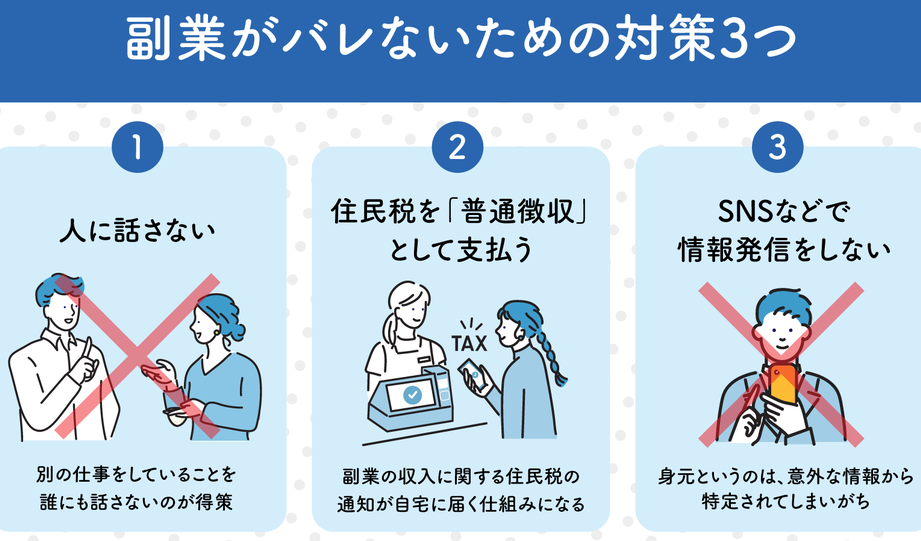 副業がバレないための対策3つ

1

人に話さない

別の仕事をしていることを誰にも話さないのが得策

2

住民税を「普通徴収」として支払う

TAX

副業の収入に関する住民税の通知が自宅に届く仕組みになる

3

SNSなどで情報発信をしない

身元というのは、意外な情報から特定されてしまいがち