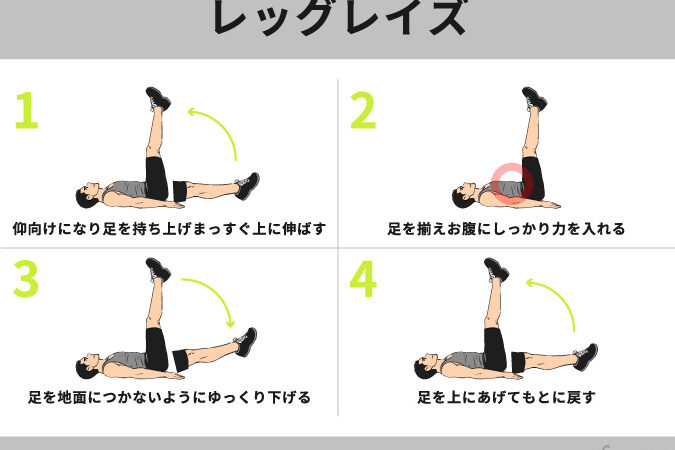 レッグレイズ

1
仰向けになり足を持ち上げまっすぐ上に伸ばす

2
足を揃えお腹にしっかり力を入れる

3
足を地面につかないようにゆっくり下げる

4
足を上にあげてもとに戻す