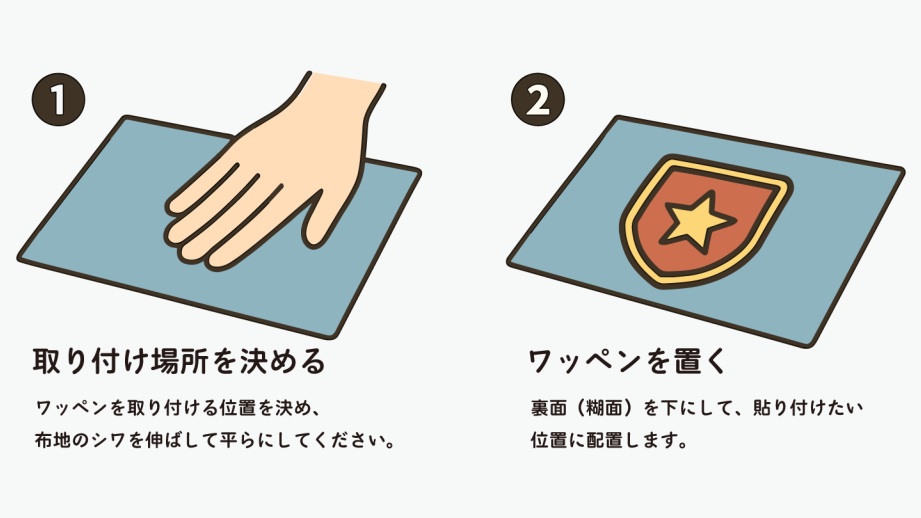 1

取り付け場所を決める

ワッペンを取り付ける位置を決め、布地のシワを伸ばして平らにしてください。

2

ワッペンを置く

裏面（糊面）を下にして、貼り付けたい位置に配置します。