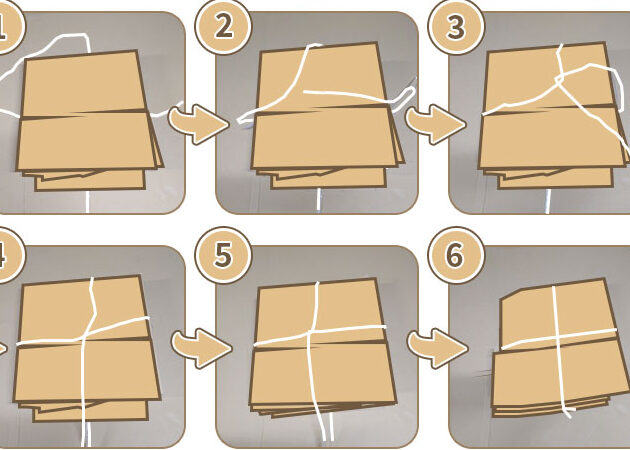 1
2
3
4
5
6